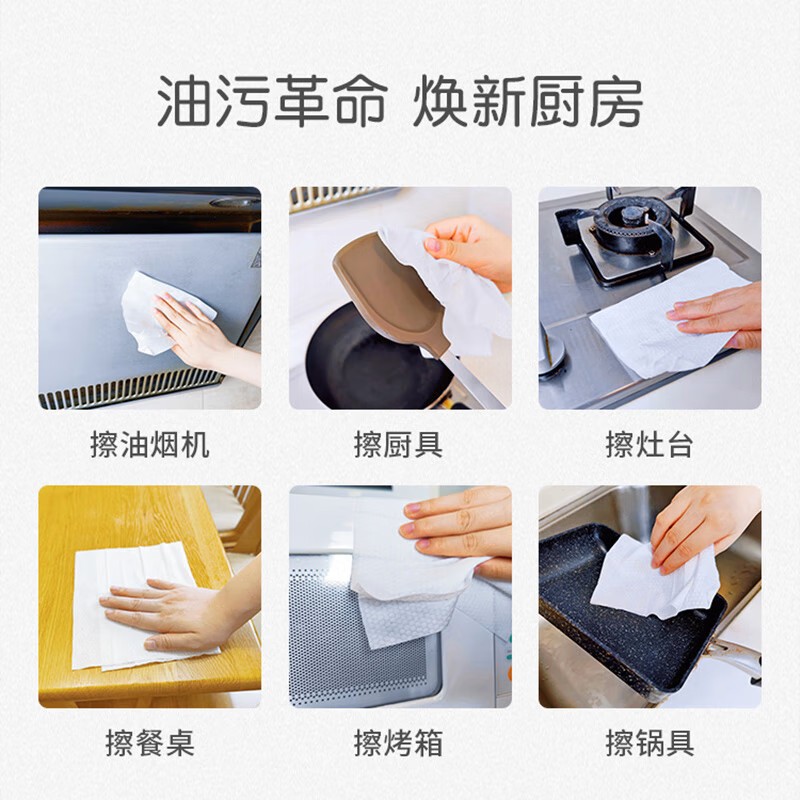 油污革命 焕新厨房

擦油烟机

擦厨具

擦灶台

擦餐桌

擦烤箱

擦锅具